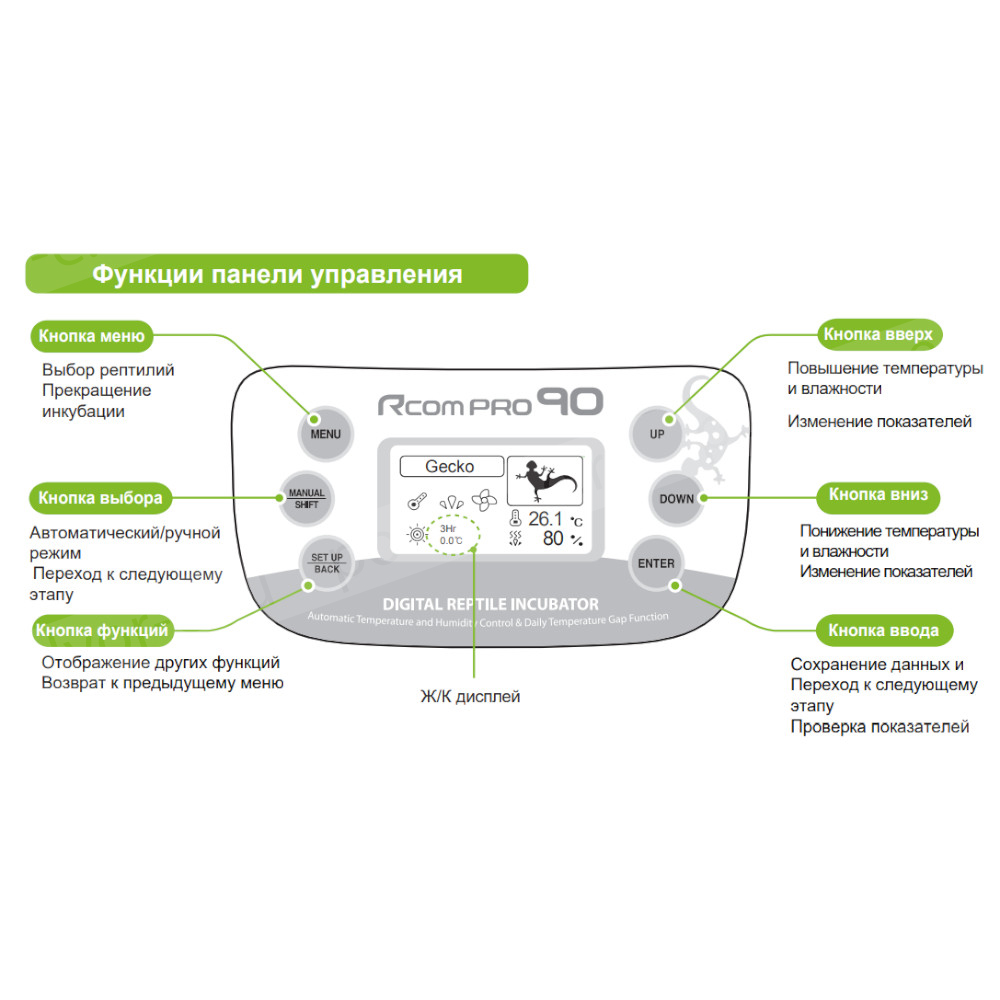 Функции панели управления

Кнопка меню

Выбор рептилий
Прекращение инкубации

Кнопка выбора

Автоматический/ручной режим
Переход к следующему этапу

Кнопка функций

Отображение других функций
Возврат к предыдущему меню

Rcom PRO 90

MENU

MANUAL
SHIFT

SET UP
BACK

Gecko

3Hr
0.0℃

26.1 ℃
80 %

UP

DOWN

ENTER

DIGITAL REPTILE INCUBATOR
Automatic Temperature and Humidity Control & Daily Temperature Gap Function

Ж/К дисплей

Кнопка вверх

Повышение температуры и влажности

Изменение показателей

Кнопка вниз

Понижение температуры и влажности
Изменение показателей

Кнопка ввода

Сохранение данных и
Переход к следующему этапу
Проверка показателей